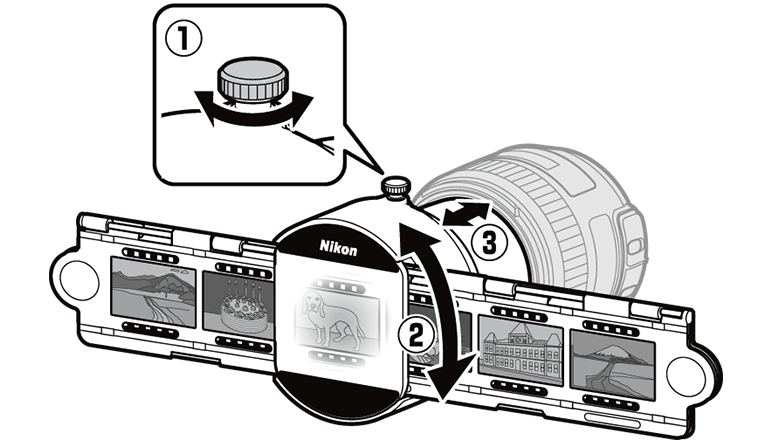 ①
Nikon
②
③