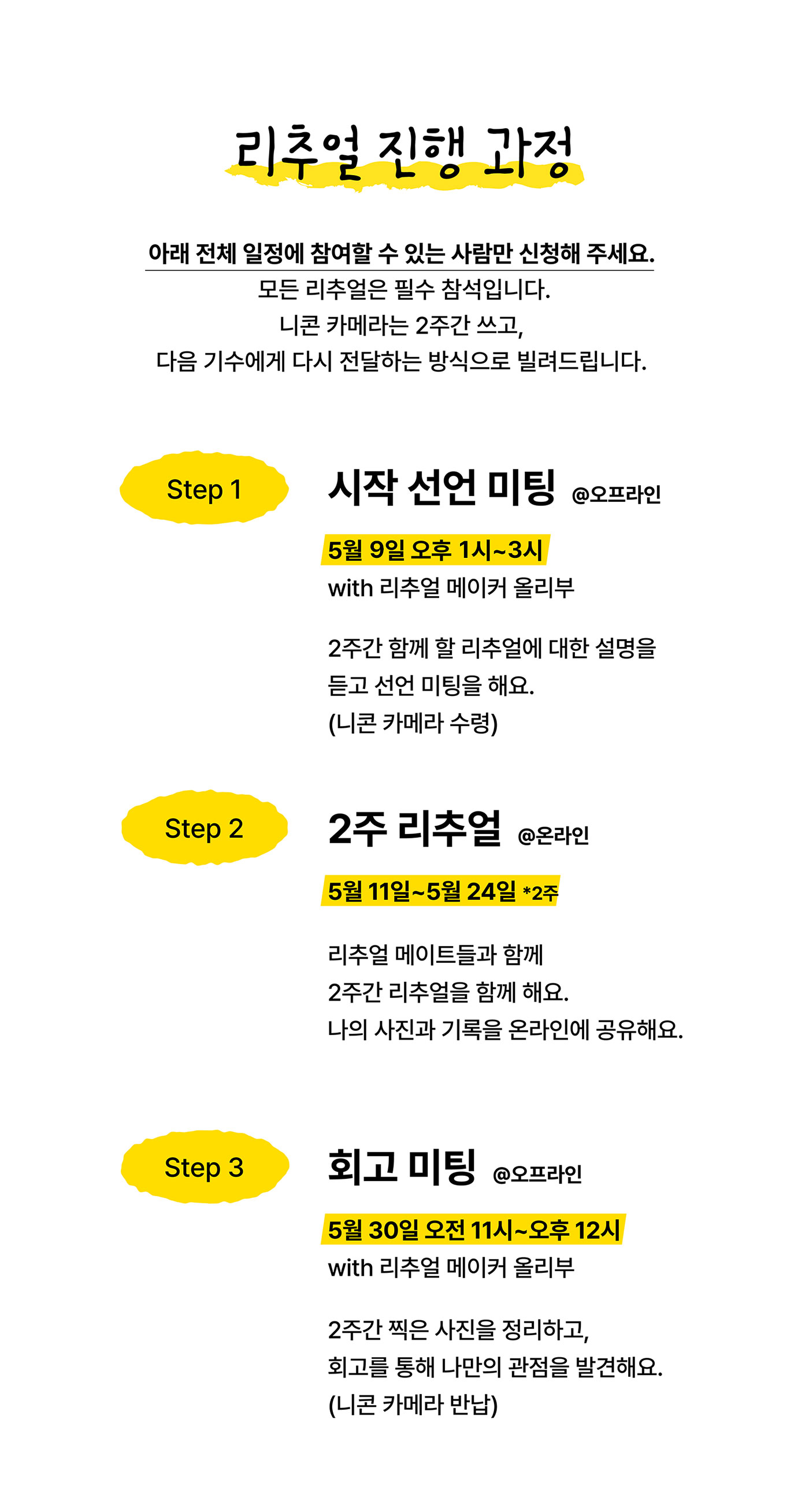 리추얼 진행 과정

아래 전체 일정에 참여할 수 있는 사람만 신청해 주세요.
모든 리추얼은 필수 참석입니다.
니콘 카메라는 2주간 쓰고,
다음 기수에게 다시 전달하는 방식으로 빌려드립니다.

Step 1

시작 선언 미팅 @오프라인

5월 9일 오후 1시~3시
with 리추얼 메이커 올리부

2주간 함께 할 리추얼에 대한 설명을 듣고 선언 미팅을 해요.
(니콘 카메라 수령)

Step 2

2주 리추얼 @온라인

5월 11일~5월 24일 *2주

리추얼 메이트들과 함께
2주간 리추얼을 함께 해요.
나의 사진과 기록을 온라인에 공유해요.

Step 3

회고 미팅 @오프라인

5월 30일 오전 11시~오후 12시
with 리추얼 메이커 올리부

2주간 찍은 사진을 정리하고,
회고를 통해 나만의 관점을 발견해요.
(니콘 카메라 반납)