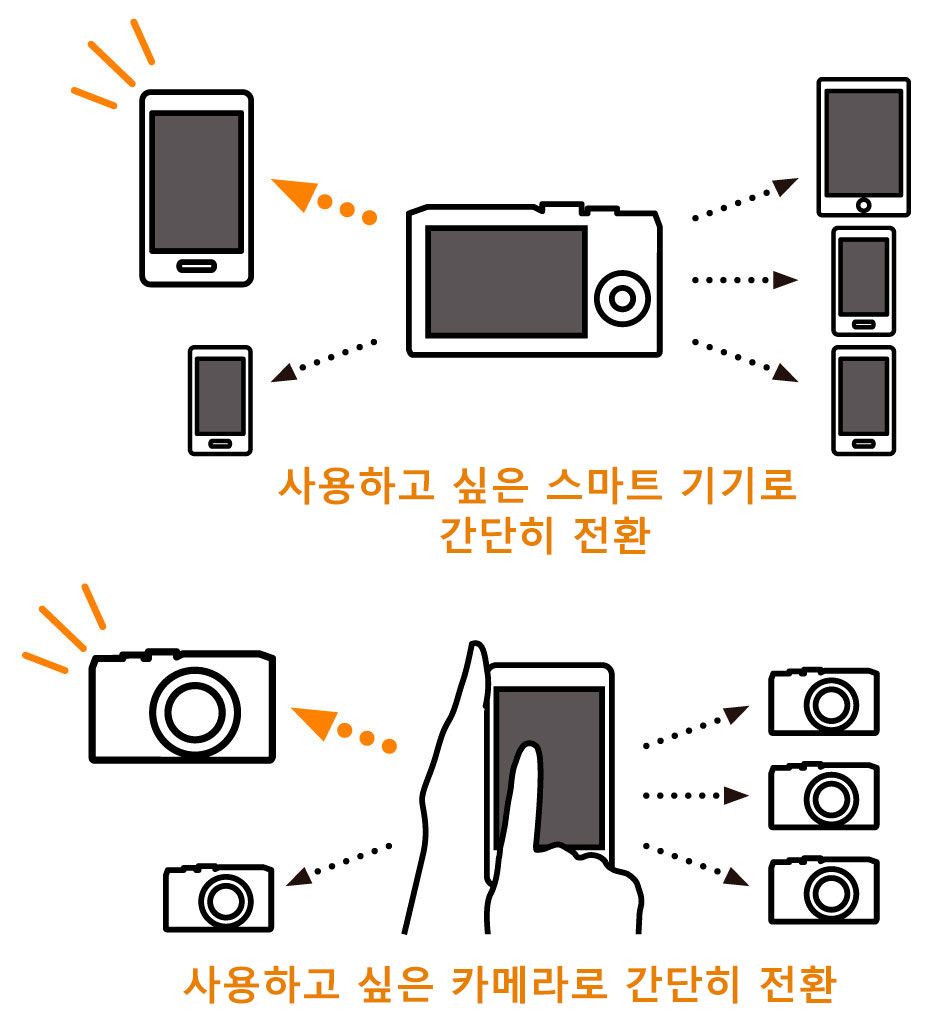 사용하고 싶은 스마트 기기로
간단히 전환

사용하고 싶은 카메라로 간단히 전환